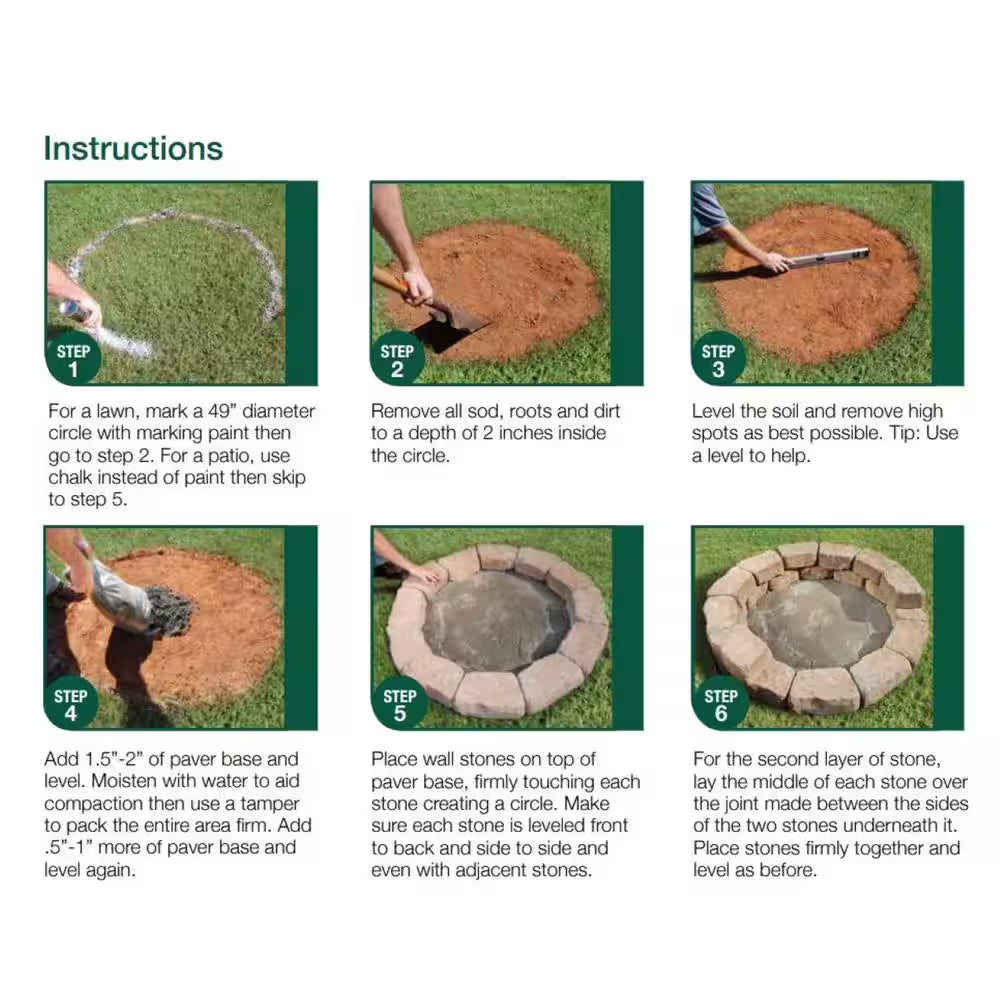 Instructions

STEP 1

For a lawn, mark a 49" diameter circle with marking paint then go to step 2. For a patio, use chalk instead of paint then skip to step 5.

STEP 2

Remove all sod, roots and dirt to a depth of 2 inches inside the circle.

STEP 3

Level the soil and remove high spots as best possible. Tip: Use a level to help.

STEP 4

Add 1.5"-2" of paver base and level. Moisten with water to aid compaction then use a tamper to pack the entire area firm. Add .5"-1" more of paver base and level again.

STEP 5

Place wall stones on top of paver base, firmly touching each stone creating a circle. Make sure each stone is leveled front to back and side to side and even with adjacent stones.

STEP 6

For the second layer of stone, lay the middle of each stone over the joint made between the sides of the two stones underneath it. Place stones firmly together and level as before.